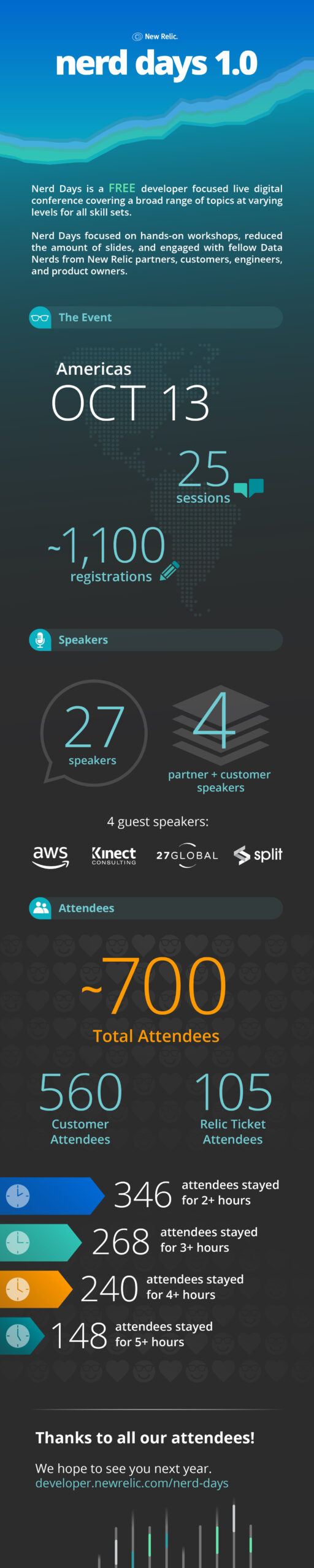 New Relic.

nerd days 1.0

Nerd Days is a FREE developer focused live digital conference covering a broad range of topics at varying levels for all skill sets.

Nerd Days focused on hands-on workshops, reduced the amount of slides, and engaged with fellow Data Nerds from New Relic partners, customers, engineers, and product owners.

The Event

Americas
OCT 13

25
sessions

~1,100
registrations

Speakers

27
speakers

4
partner + customer speakers

4 guest speakers:

aws Kinect CONSULTING 27GLOBAL split

Attendees

~700
Total Attendees

560
Customer Attendees

105
Relic Ticket Attendees

346 attendees stayed for 2+ hours

268 attendees stayed for 3+ hours

240 attendees stayed for 4+ hours

148 attendees stayed for 5+ hours

Thanks to all our attendees!

We hope to see you next year.
developer.newrelic.com/nerd-days