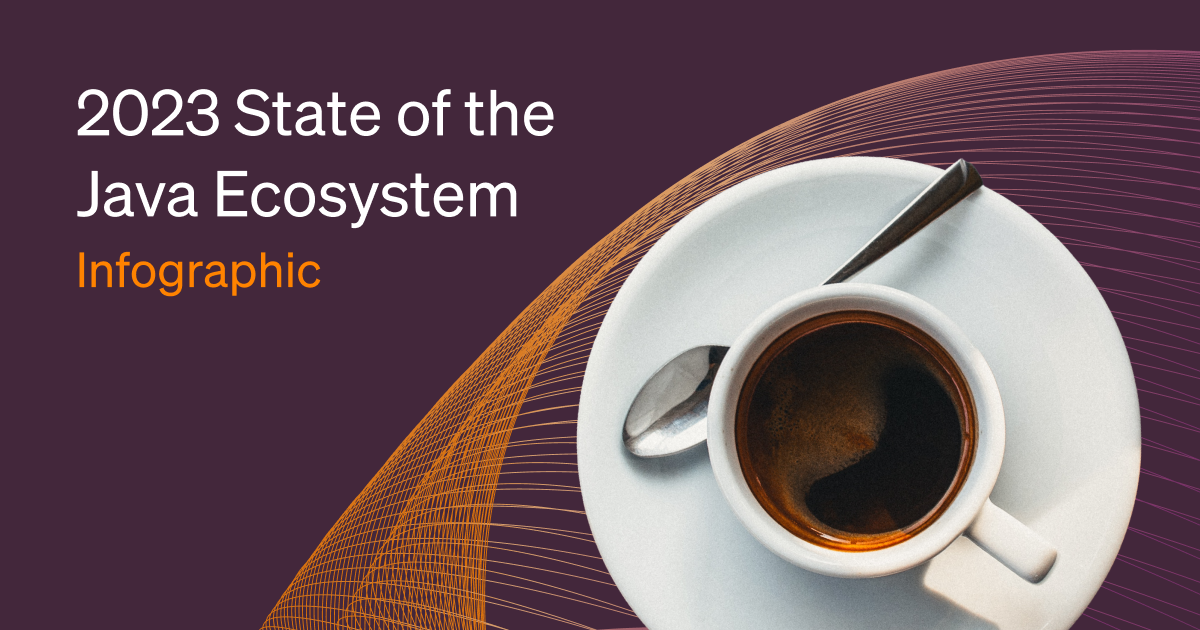 2023 State of the Java Ecosystem

Infographic